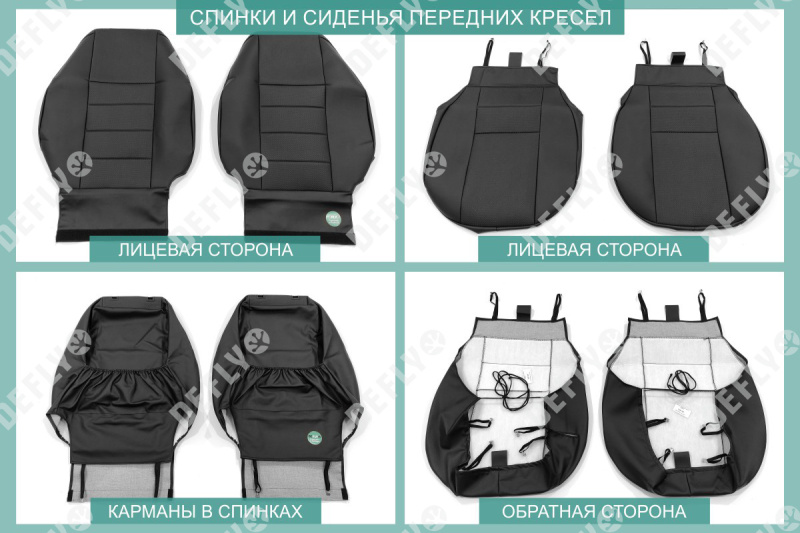 СПИНКИ И СИДЕНЬЯ ПЕРЕДНИХ КРЕСЕЛ

DEFLY

ЛИЦЕВАЯ СТОРОНА

ЛИЦЕВАЯ СТОРОНА

КАРМАНЫ В СПИНКАХ

ОБРАТНАЯ СТОРОНА